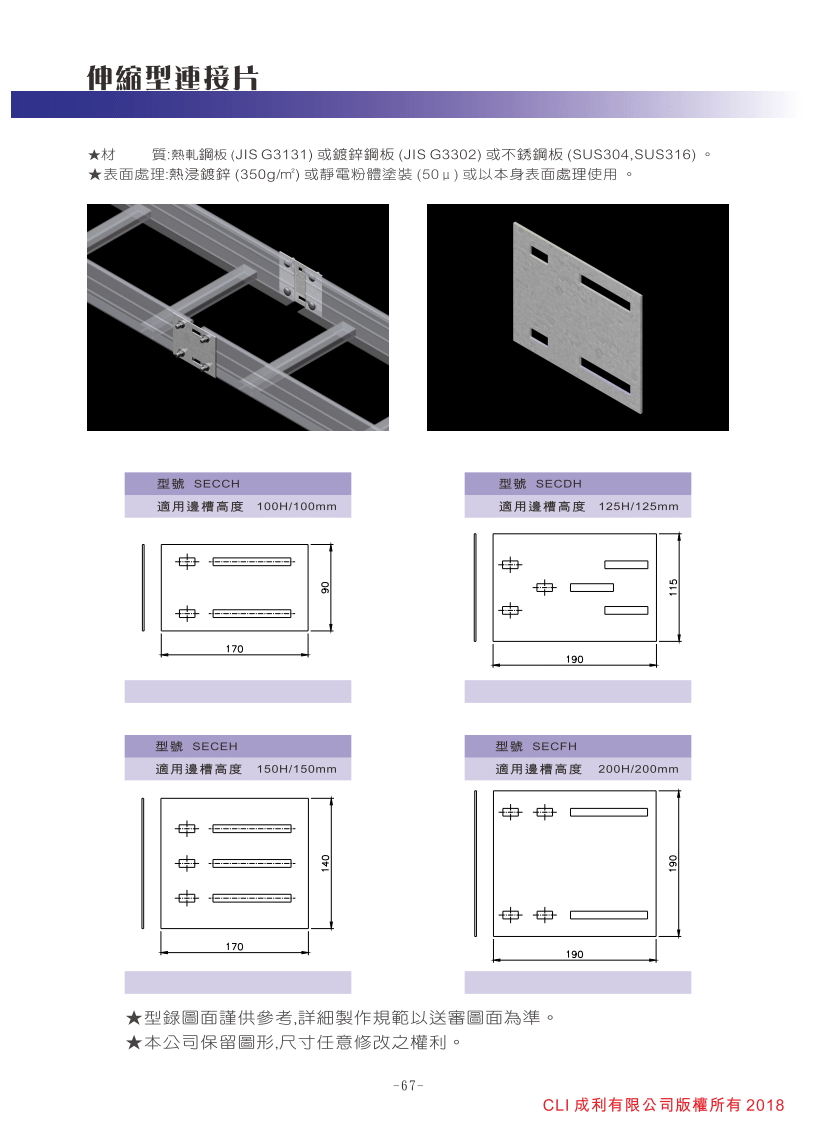 伸縮型連接片

★材　　質:熱軋鋼板 (JIS G3131) 或鍍鋅鋼板 (JIS G3302) 或不銹鋼板 (SUS304,SUS316) 。
★表面處理:熱浸鍍鋅 (350g/m²) 或靜電粉體塗裝 (50μ) 或以本身表面處理使用 。

型號 SECCH
適用邊槽高度 100H/100mm

90
170

型號 SECDH
適用邊槽高度 125H/125mm

115
190

型號 SECEH
適用邊槽高度 150H/150mm

140
170

型號 SECFH
適用邊槽高度 200H/200mm

190
190

★型錄圖面謹供參考,詳細製作規範以送審圖面為準。
★本公司保留圖形,尺寸任意修改之權利。

-67-

CLI 成利有限公司版權所有 2018