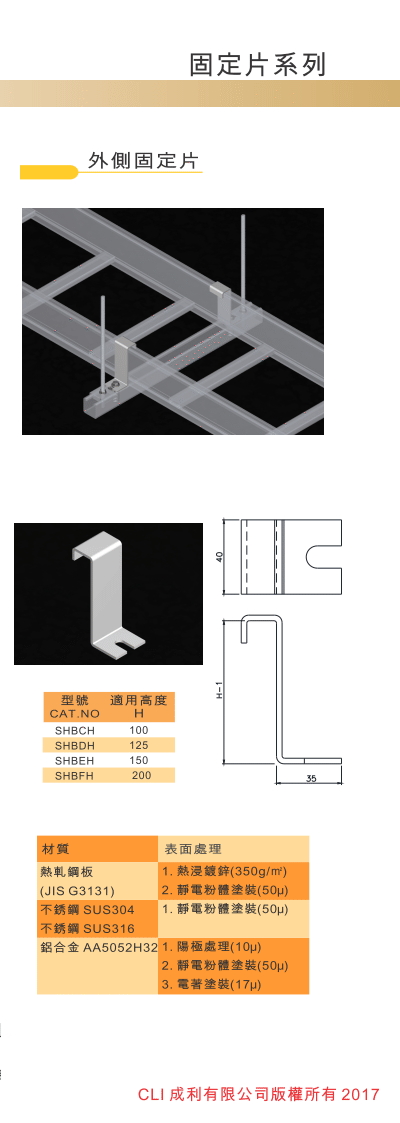 固定片系列

外側固定片

40

H-1

35

| 型號 CAT.NO | 適用高度 H |
|---|---|
| SHBCH | 100 |
| SHBDH | 125 |
| SHBEH | 150 |
| SHBFH | 200 |

| 材質 | 表面處理 |
|---|---|
| 熱軋鋼板 (JIS G3131) | 1. 熱浸鍍鋅(350g/m²) 2. 靜電粉體塗裝(50μ) |
| 不銹鋼 SUS304 不銹鋼 SUS316 | 1. 靜電粉體塗裝(50μ) |
| 鋁合金 AA5052H32 | 1. 陽極處理(10μ) 2. 靜電粉體塗裝(50μ) 3. 電著塗裝(17μ) |

CLI 成利有限公司版權所有 2017