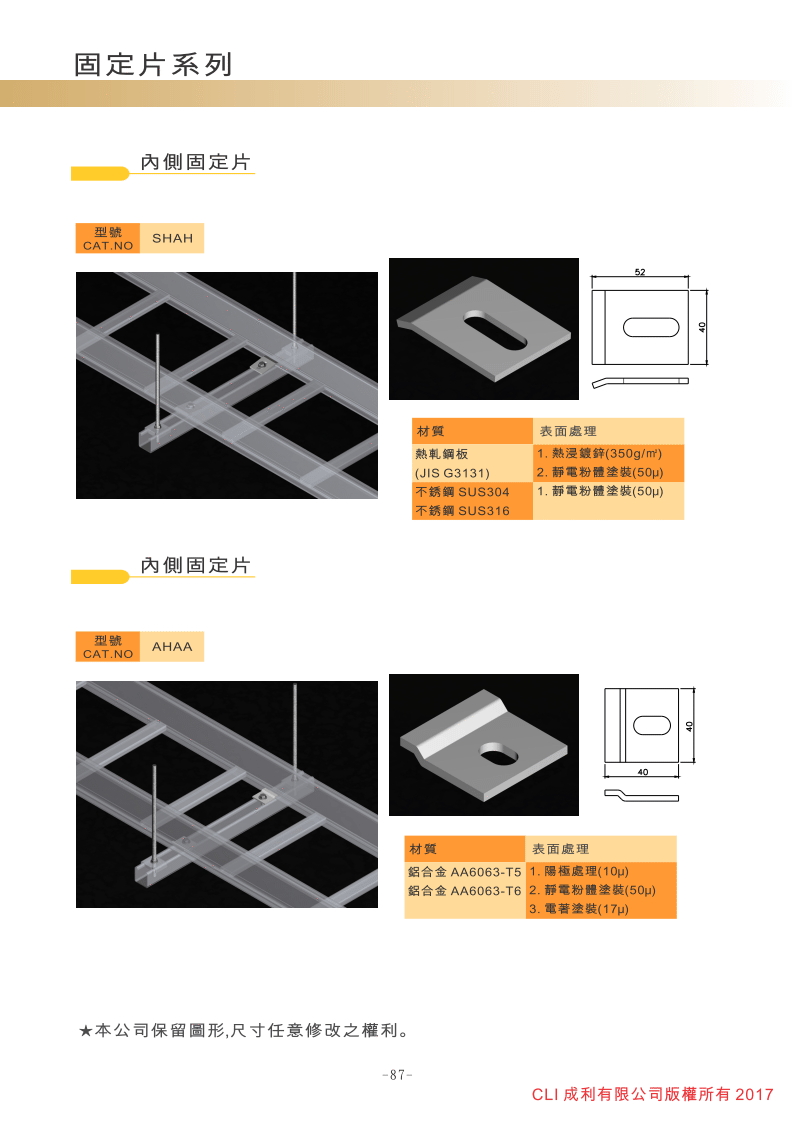 固定片系列

內側固定片

| 型號 CAT.NO | SHAH |
|---|---|

52

40

| 材質 | 表面處理 |
|---|---|
| 熱軋鋼板 (JIS G3131) | 1. 熱浸鍍鋅(350g/㎡) 2. 靜電粉體塗裝(50μ) |
| 不銹鋼 SUS304 不銹鋼 SUS316 | 1. 靜電粉體塗裝(50μ) |

內側固定片

| 型號 CAT.NO | AHAA |
|---|---|

40

40

| 材質 | 表面處理 |
|---|---|
| 鋁合金 AA6063-T5 鋁合金 AA6063-T6 | 1. 陽極處理(10μ) 2. 靜電粉體塗裝(50μ) 3. 電著塗裝(17μ) |

★本公司保留圖形,尺寸任意修改之權利。

-87-

CLI 成利有限公司版權所有 2017